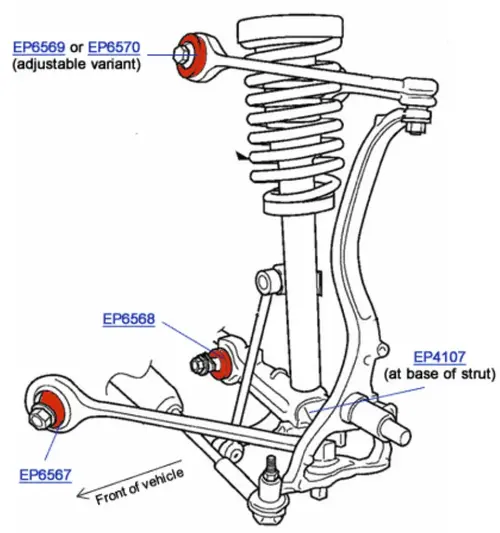 EP6569 or EP6570
(adjustable variant)

EP6568

EP4107
(at base of strut)

EP6567

Front of vehicle